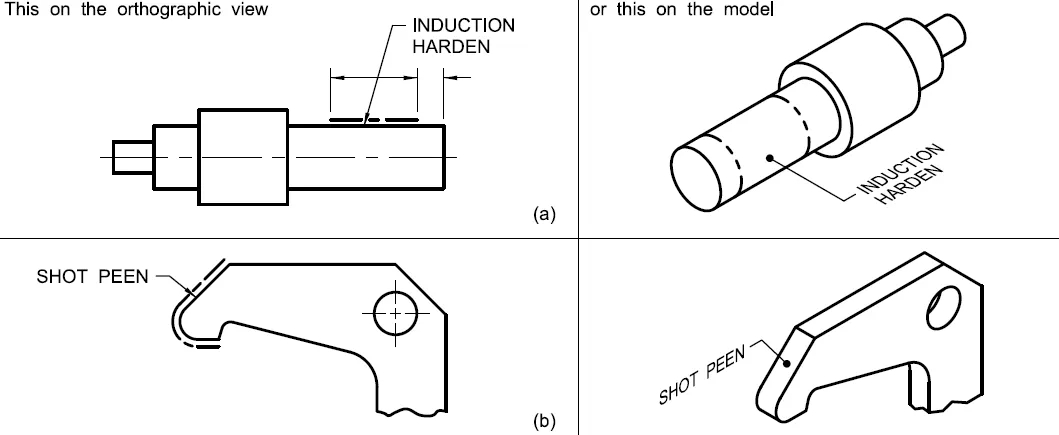 This on the orthographic view

INDUCTION HARDEN

(a)

or this on the model

INDUCTION HARDEN

SHOT PEEN

(b)

SHOT PEEN